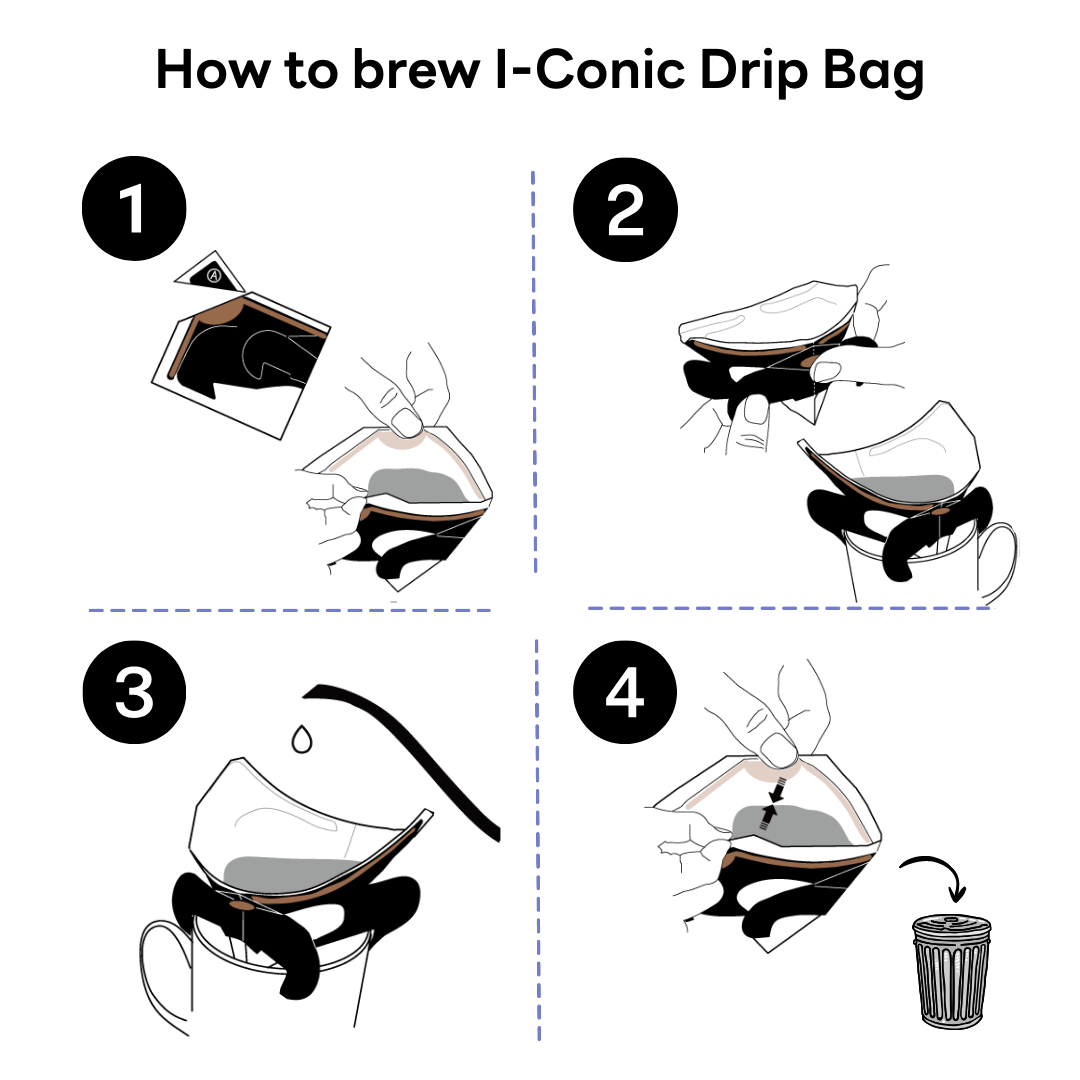 How to brew I-Conic Drip Bag

1

Ⓐ

2

3

4